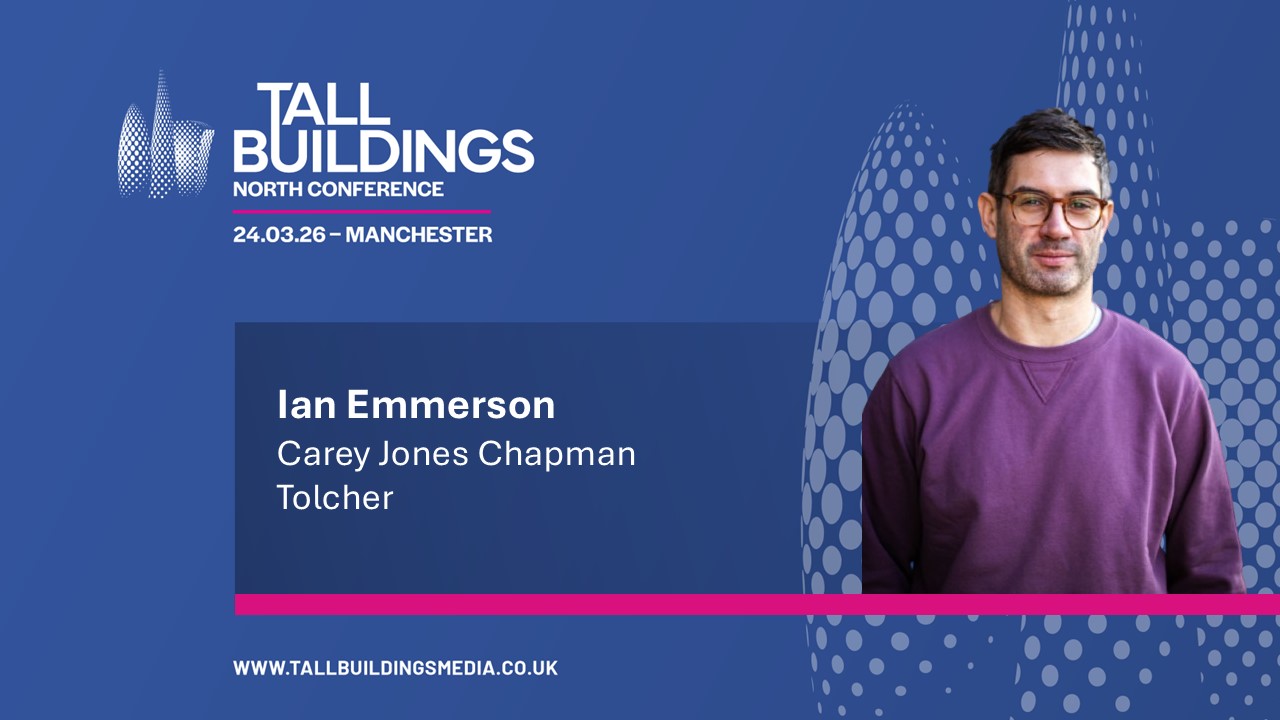 TALL BUILDINGS
NORTH CONFERENCE
24.03.26 – MANCHESTER

Ian Emmerson
Carey Jones Chapman Tolcher

WWW.TALLBUILDINGSMEDIA.CO.UK