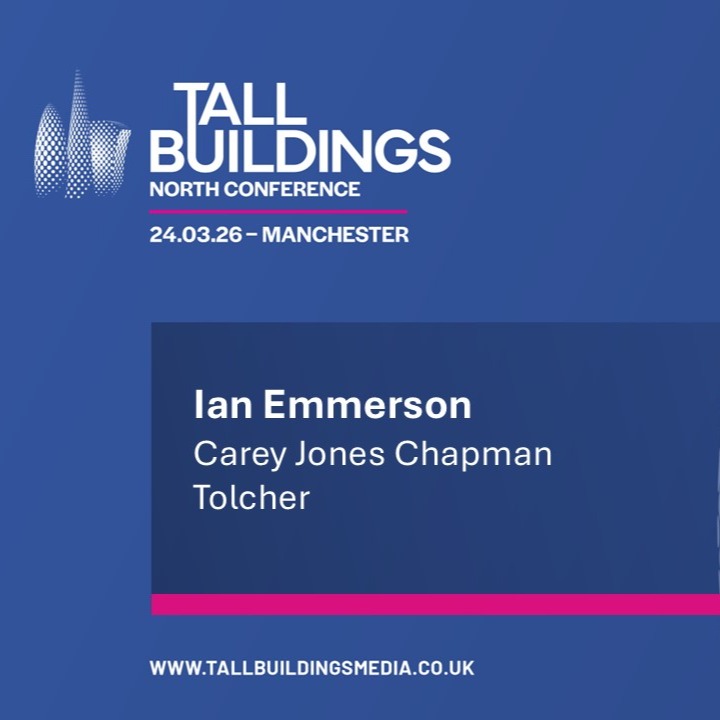 TALL BUILDINGS
NORTH CONFERENCE

24.03.26 – MANCHESTER

Ian Emmerson

Carey Jones Chapman Tolcher

WWW.TALLBUILDINGSMEDIA.CO.UK